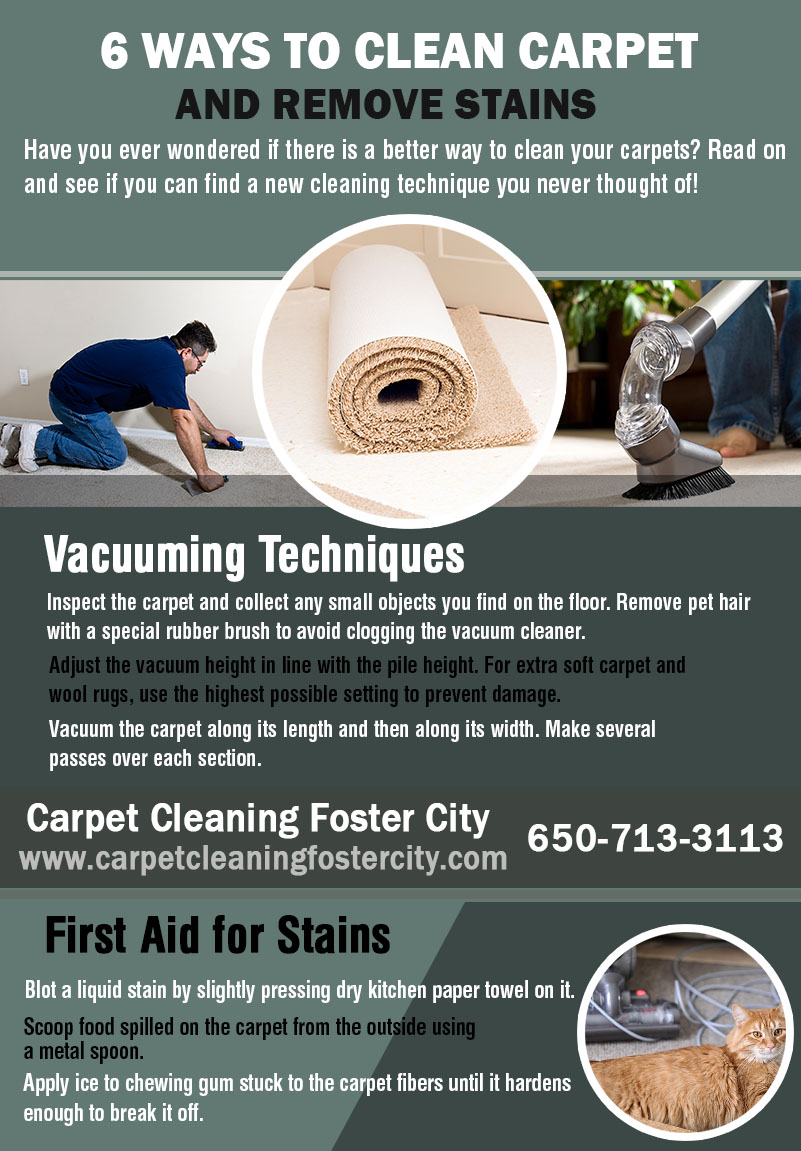 6 WAYS TO CLEAN CARPET
AND REMOVE STAINS

Have you ever wondered if there is a better way to clean your carpets? Read on and see if you can find a new cleaning technique you never thought of!

Vacuuming Techniques

Inspect the carpet and collect any small objects you find on the floor. Remove pet hair with a special rubber brush to avoid clogging the vacuum cleaner.

Adjust the vacuum height in line with the pile height. For extra soft carpet and wool rugs, use the highest possible setting to prevent damage.

Vacuum the carpet along its length and then along its width. Make several passes over each section.

Carpet Cleaning Foster City
www.carpetcleaningfostercity.com
650-713-3113

First Aid for Stains

Blot a liquid stain by slightly pressing dry kitchen paper towel on it.

Scoop food spilled on the carpet from the outside using a metal spoon.

Apply ice to chewing gum stuck to the carpet fibers until it hardens enough to break it off.